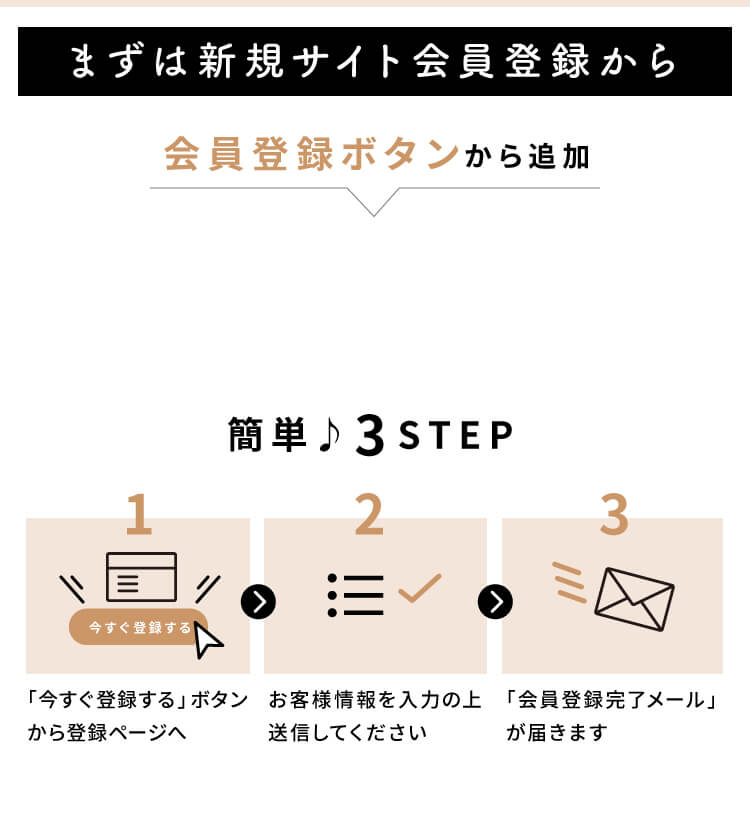 まずは新規サイト会員登録から

会員登録ボタンから追加

簡単♪3STEP

1

今すぐ登録する

「今すぐ登録する」ボタンから登録ページへ

2

お客様情報を入力の上送信してください

3

「会員登録完了メール」が届きます