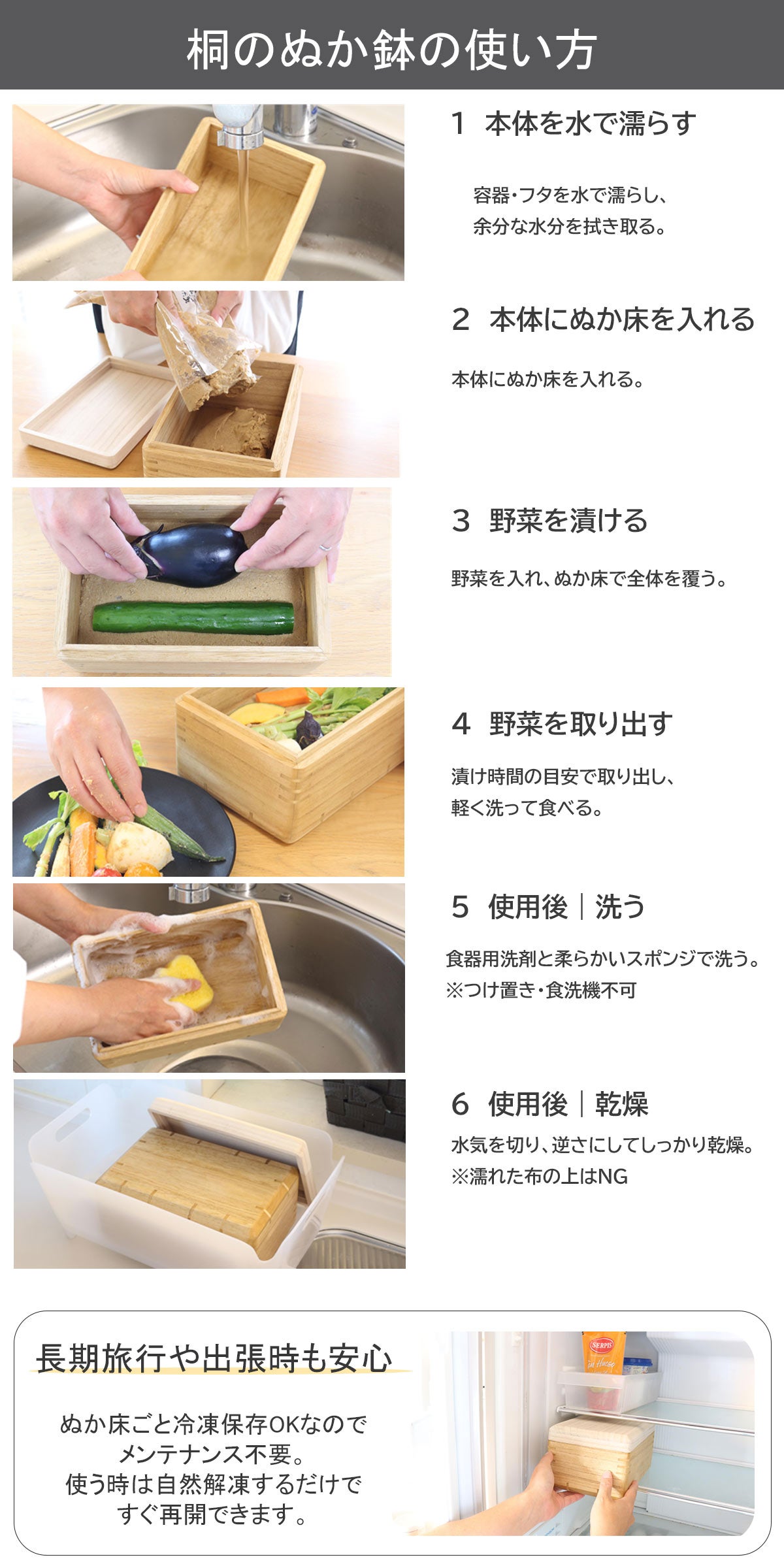 桐のぬか鉢の使い方

1 本体を水で濡らす

容器・フタを水で濡らし、余分な水分を拭き取る。

2 本体にぬか床を入れる

本体にぬか床を入れる。

3 野菜を漬ける

野菜を入れ、ぬか床で全体を覆う。

4 野菜を取り出す

漬け時間の目安で取り出し、軽く洗って食べる。

5 使用後｜洗う

食器用洗剤と柔らかいスポンジで洗う。
※つけ置き・食洗機不可

6 使用後｜乾燥

水気を切り、逆さにしてしっかり乾燥。
※濡れた布の上はNG

長期旅行や出張時も安心

ぬか床ごと冷凍保存OKなので
メンテナンス不要。
使う時は自然解凍するだけで
すぐ再開できます。

SERPIS